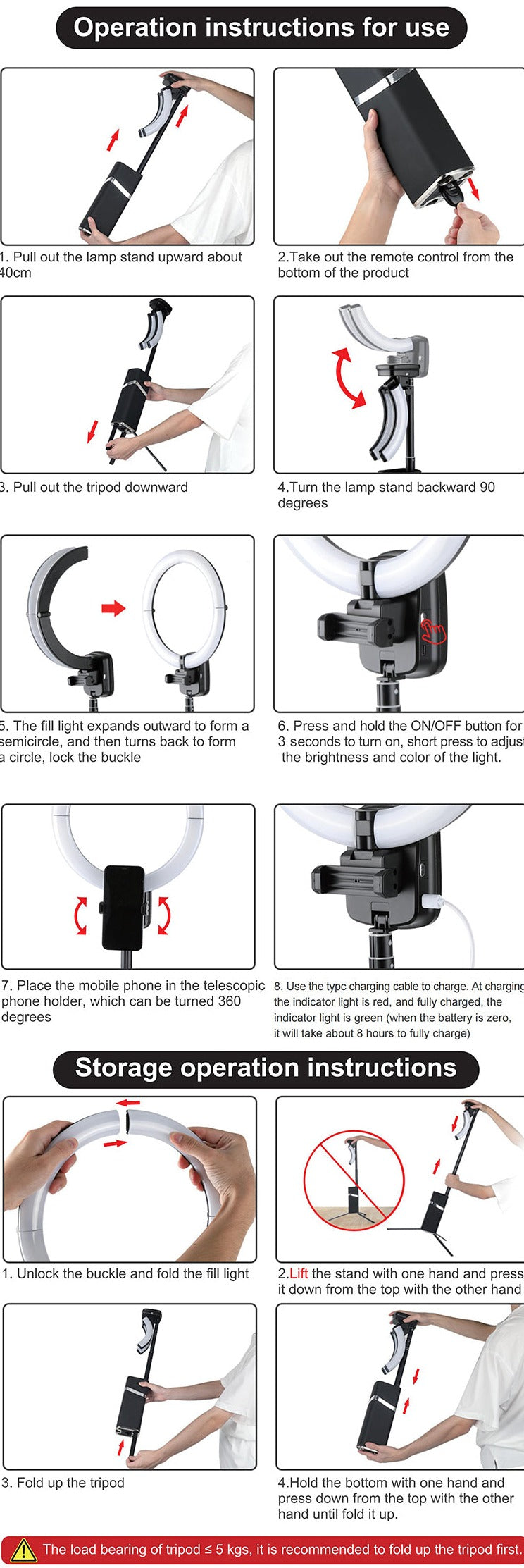 Operation instructions for use

1. Pull out the lamp stand upward about 40cm

2.Take out the remote control from the bottom of the product

3. Pull out the tripod downward

4.Turn the lamp stand backward 90 degrees

5. The fill light expands outward to form a semicircle, and then turns back to form a circle, lock the buckle

6. Press and hold the ON/OFF button for 3 seconds to turn on, short press to adjust the brightness and color of the light.

7. Place the mobile phone in the telescopic phone holder, which can be turned 360 degrees

8. Use the typc charging cable to charge. At charging the indicator light is red, and fully charged, the indicator light is green (when the battery is zero, it will take about 8 hours to fully charge)

Storage operation instructions

1. Unlock the buckle and fold the fill light

2.Lift the stand with one hand and press it down from the top with the other hand

3. Fold up the tripod

4.Hold the bottom with one hand and press down from the top with the other hand until fold it up.

The load bearing of tripod ≤ 5 kgs, it is recommended to fold up the tripod first.